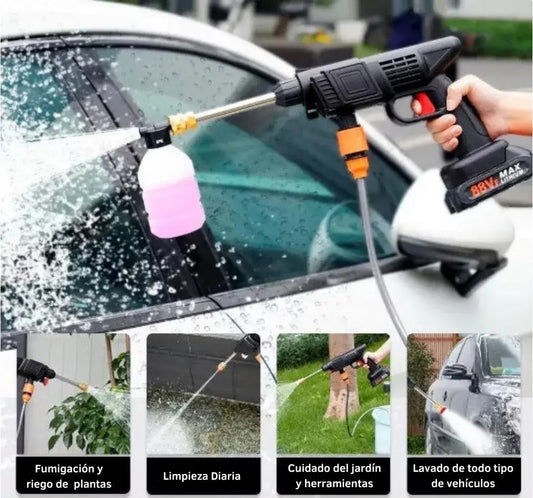 88V MAX LITHIUM

Fumigación y riego de plantas

Limpieza Diaria

Cuidado del jardín y herramientas

Lavado de todo tipo de vehículos